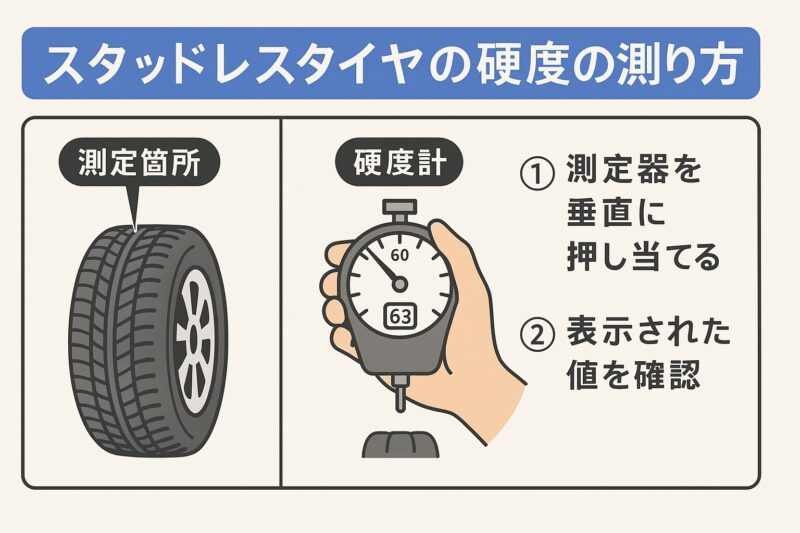 スタッドレスタイヤの硬度の測り方

測定箇所

硬度計

60

63

① 測定器を垂直に押し当てる

② 表示された値を確認